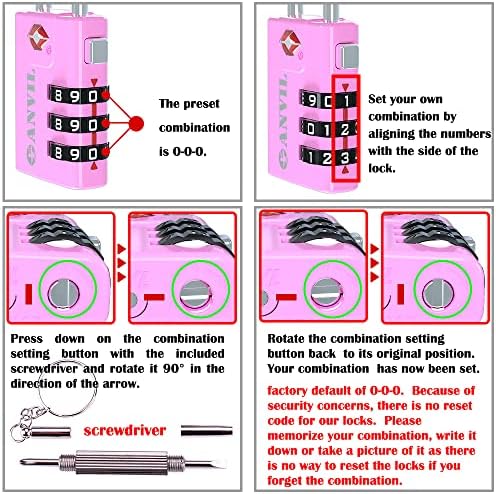 ANVIL

8 9 0
8 9 0
8 9 0

The preset combination is 0-0-0.

ANVIL

9 0 1
0 1 2
1 2 3

Set your own combination by aligning the numbers with the side of the lock.

Press down on the combination setting button with the included screwdriver and rotate it 90° in the direction of the arrow.

screwdriver

Rotate the combination setting button back to its original position. Your combination has now been set.

factory default of 0-0-0. Because of security concerns, there is no reset code for our locks. Please memorize your combination, write it down or take a picture of it as there is no way to reset the locks if you forget the combination.